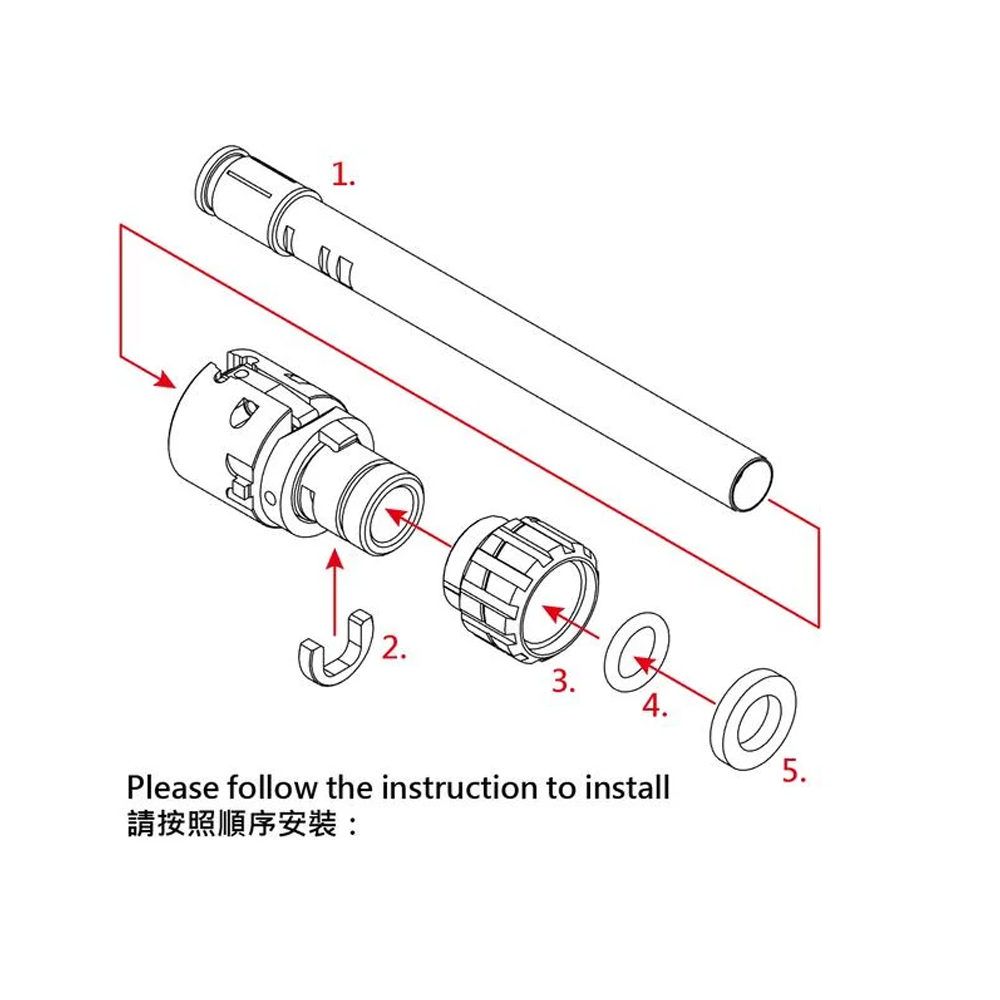 1.

2.

3.

4.

5.

Please follow the instruction to install
請按照順序安裝：