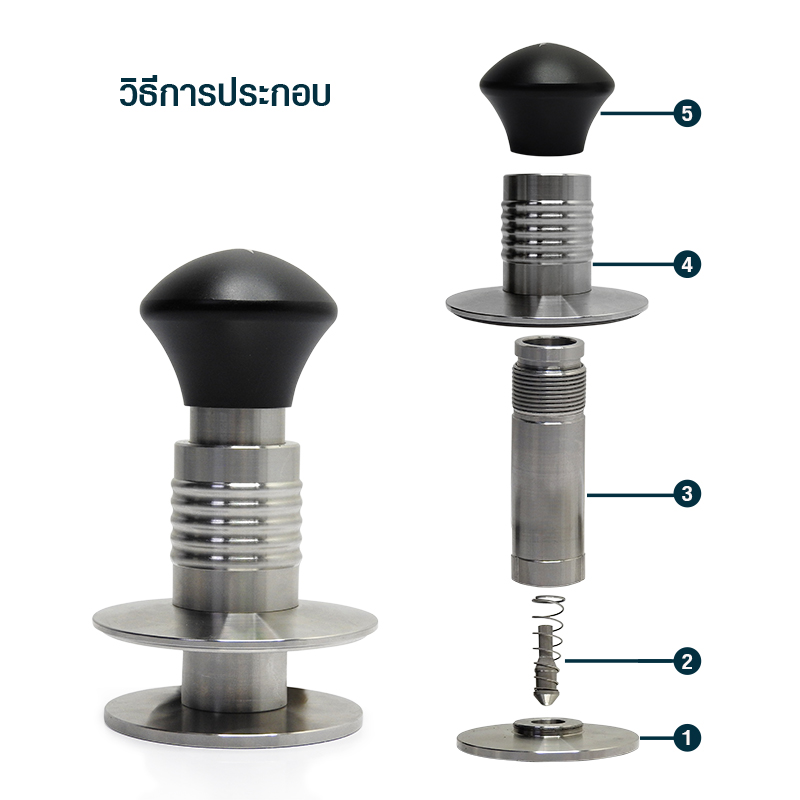 วิธีการประกอบ

5

4

3

2

1