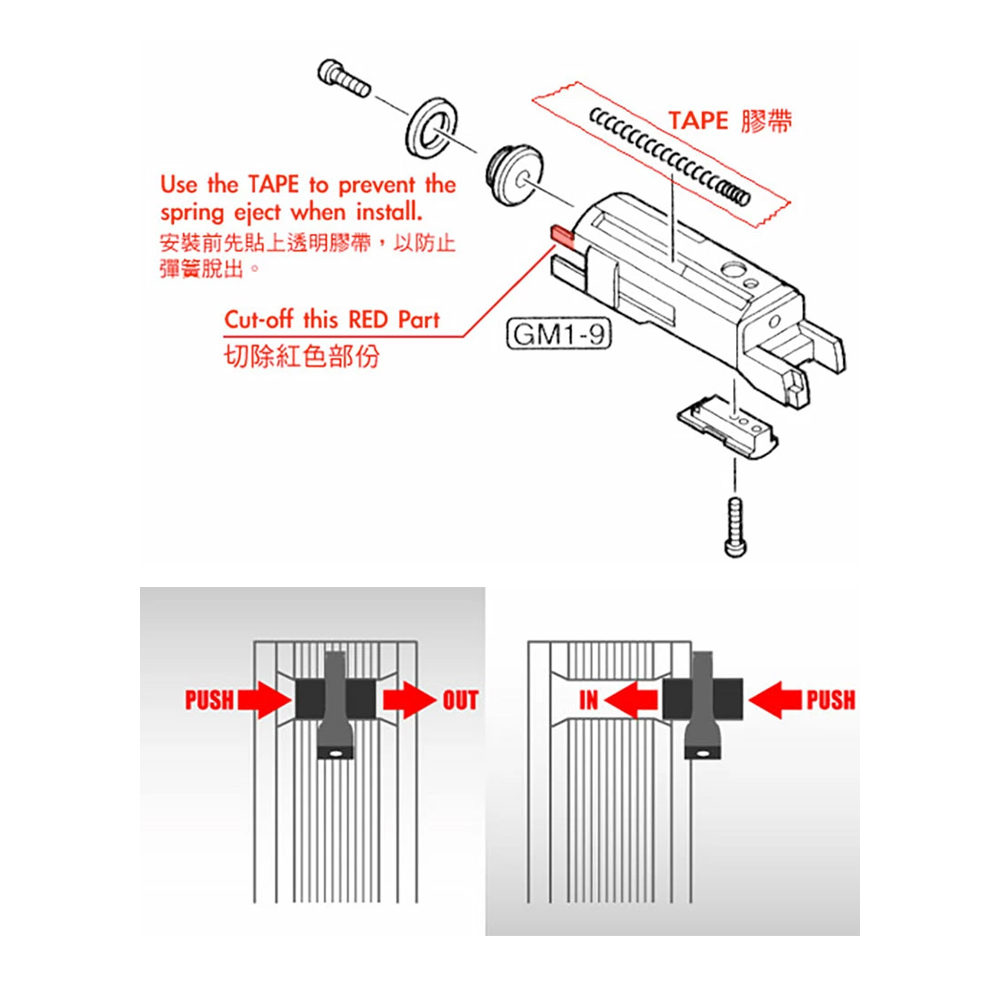 TAPE 膠帶

Use the TAPE to prevent the spring eject when install.
安裝前先貼上透明膠帶，以防止彈簧脫出。

Cut-off this RED Part
切除紅色部份

GM1-9

PUSH OUT

IN PUSH