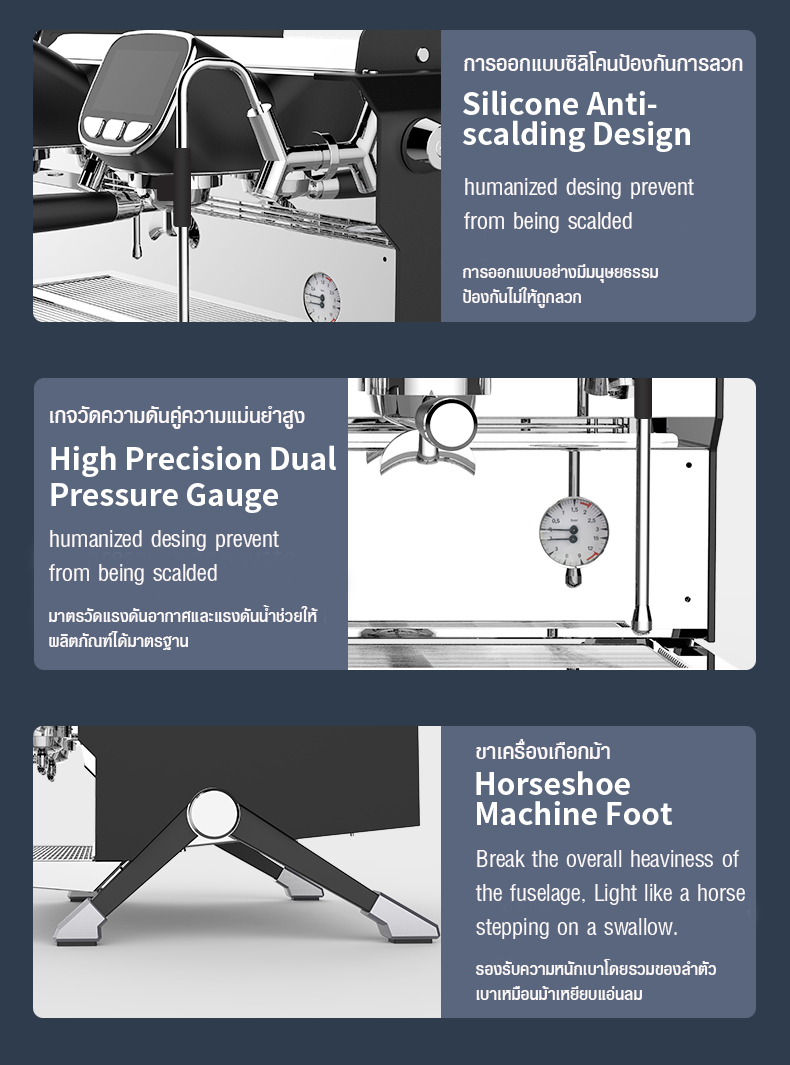 การออกแบบซิลิโคนป้องกันการลวก

Silicone Anti-scalding Design

humanized desing prevent from being scalded

การออกแบบอย่างมีมนุษยธรรม ป้องกันไม่ให้ถูกลวก

เกจวัดความดันคู่ความแม่นยำสูง

High Precision Dual Pressure Gauge

humanized desing prevent from being scalded

มาตรวัดแรงดันอากาศและแรงดันน้ำช่วยให้ผลิตภัณฑ์ได้มาตรฐาน

ขาเครื่องเกือกม้า

Horseshoe Machine Foot

Break the overall heaviness of the fuselage, Light like a horse stepping on a swallow.

รองรับความหนักเบาโดยรวมของลำตัว เบาเหมือนม้าเหยียบแอ่นลม