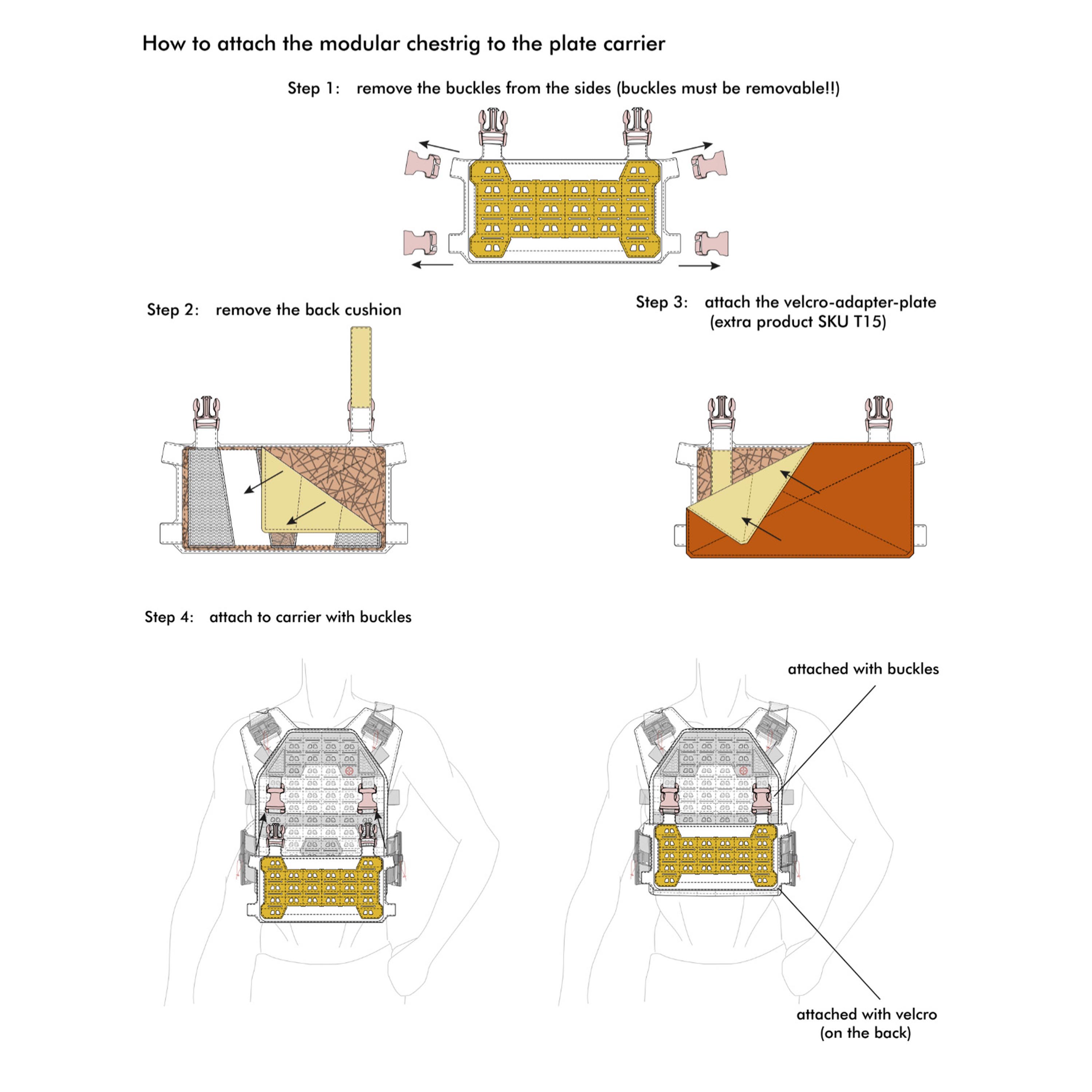 How to attach the modular chestrig to the plate carrier

Step 1: remove the buckles from the sides (buckles must be removable!!)

Step 2: remove the back cushion

Step 3: attach the velcro-adapter-plate (extra product SKU T15)

Step 4: attach to carrier with buckles

attached with buckles

attached with velcro (on the back)