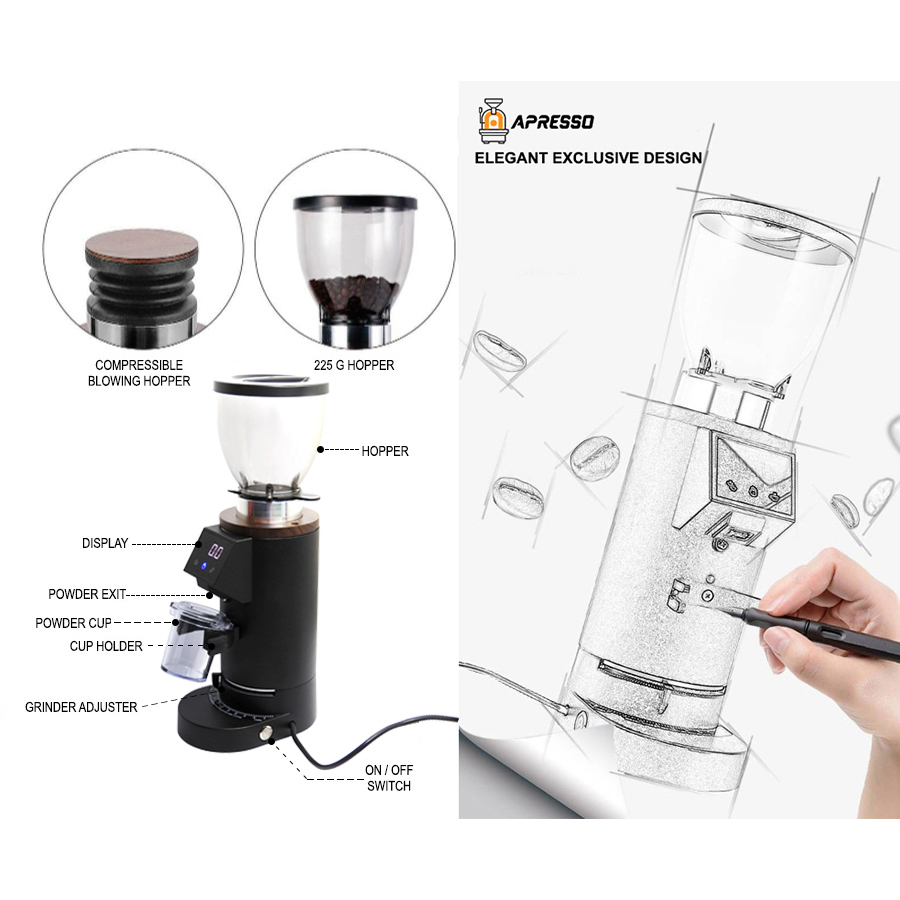 COMPRESSIBLE BLOWING HOPPER

225 G HOPPER

HOPPER

DISPLAY

00

POWDER EXIT

POWDER CUP

CUP HOLDER

GRINDER ADJUSTER

ON / OFF SWITCH

APRESSO

ELEGANT EXCLUSIVE DESIGN