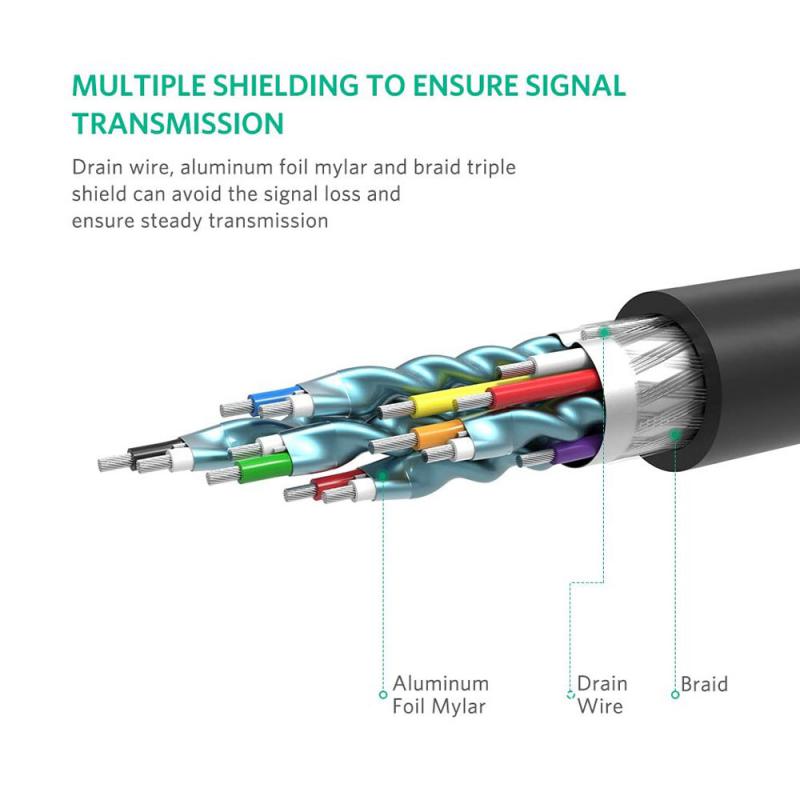 MULTIPLE SHIELDING TO ENSURE SIGNAL TRANSMISSION

Drain wire, aluminum foil mylar and braid triple shield can avoid the signal loss and ensure steady transmission

Aluminum Foil Mylar

Drain Wire

Braid