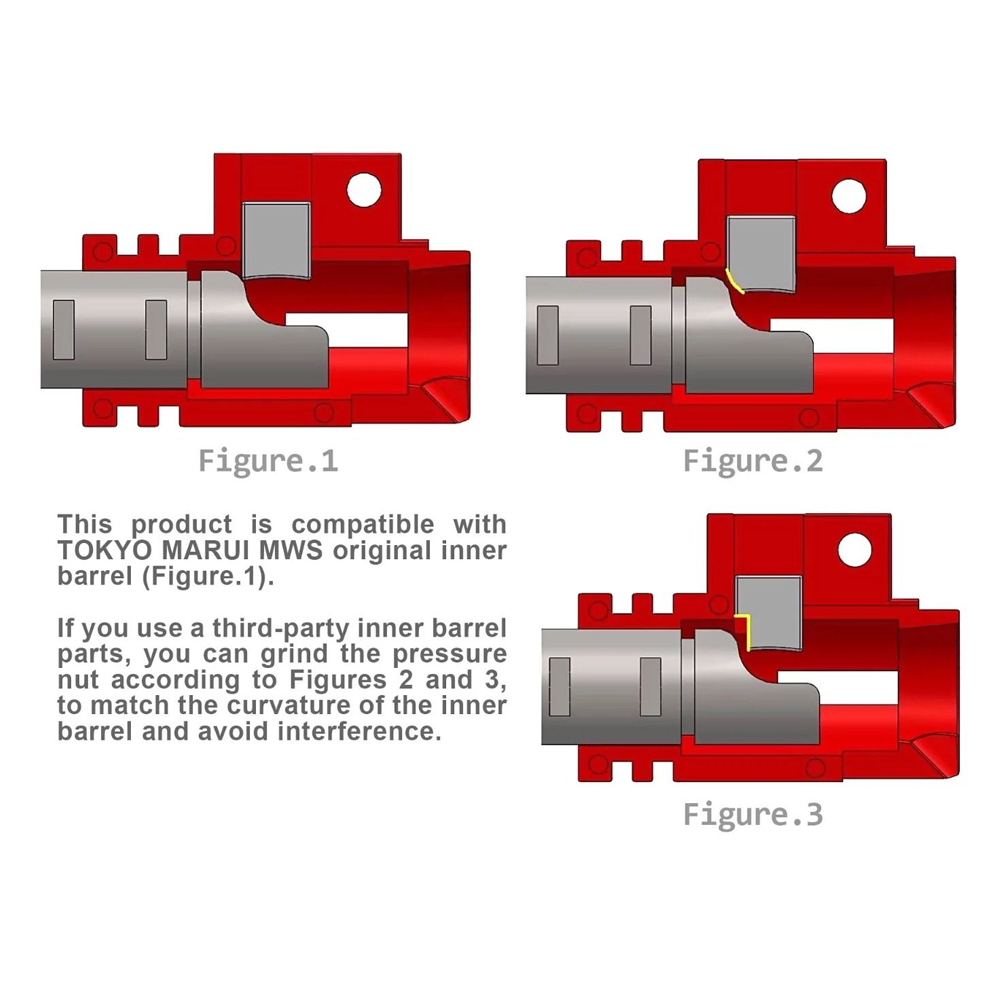 Figure.1

Figure.2

This product is compatible with TOKYO MARUI MWS original inner barrel (Figure.1).

If you use a third-party inner barrel parts, you can grind the pressure nut according to Figures 2 and 3, to match the curvature of the inner barrel and avoid interference.

Figure.3