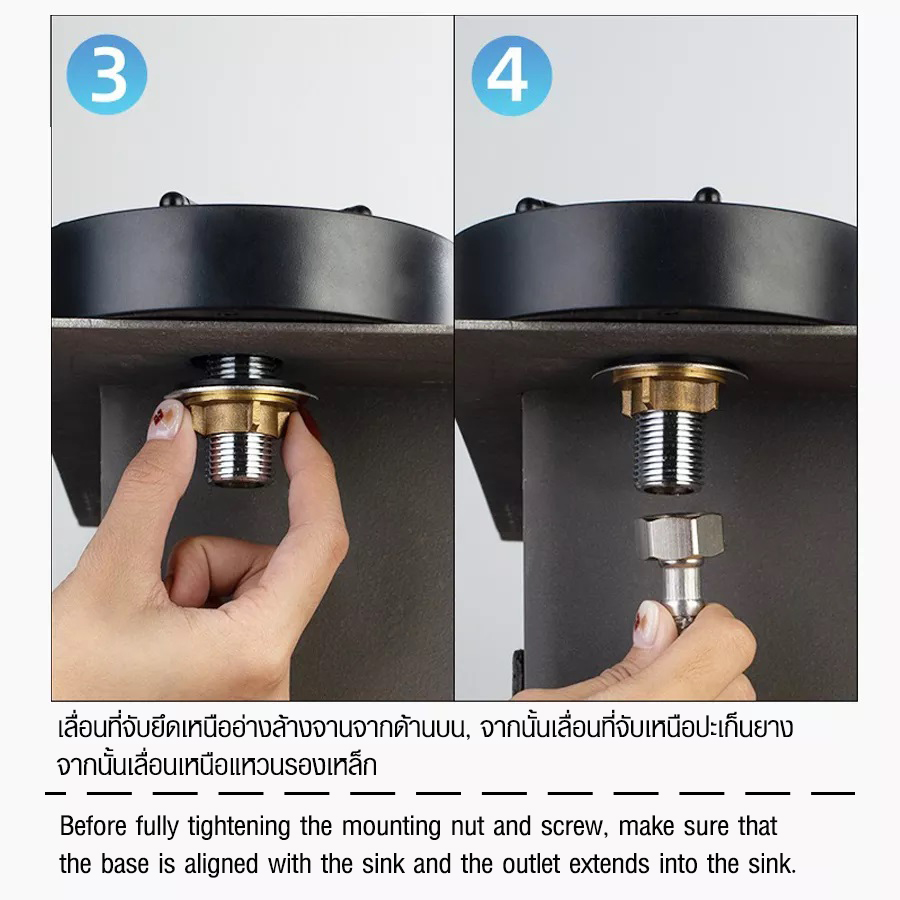 3

4

เลื่อนที่จับยึดเหนืออ่างล้างจานจากด้านบน, จากนั้นเลื่อนที่จับเหนือปะเก็นยาง จากนั้นเลื่อนเหนือแหวนรองเหล็ก

Before fully tightening the mounting nut and screw, make sure that the base is aligned with the sink and the outlet extends into the sink.