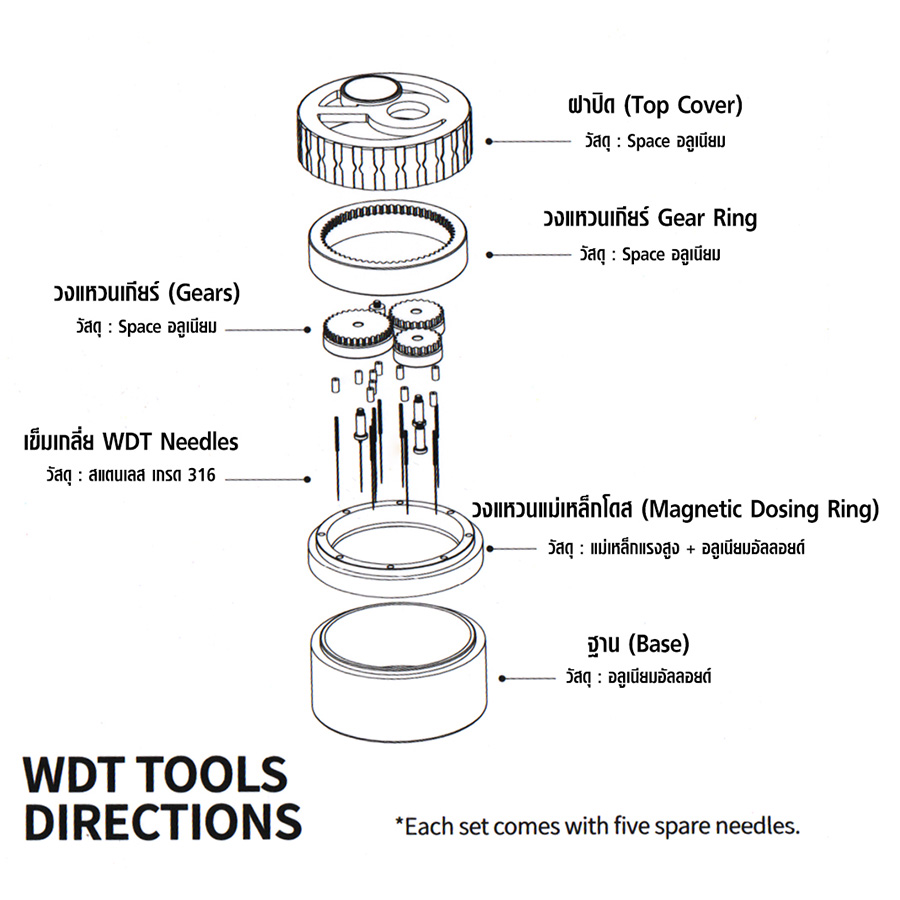 ฝาปิด (Top Cover)
วัสดุ : Space อลูเนียม

วงแหวนเกียร์ Gear Ring
วัสดุ : Space อลูเนียม

วงแหวนเกียร์ (Gears)
วัสดุ : Space อลูเนียม

เข็มเกลี่ย WDT Needles
วัสดุ : สแตนเลส เกรด 316

วงแหวนแม่เหล็กโดส (Magnetic Dosing Ring)
วัสดุ : แม่เหล็กแรงสูง + อลูเนียมอัลลอยด์

ฐาน (Base)
วัสดุ : อลูเนียมอัลลอยด์

WDT TOOLS DIRECTIONS

*Each set comes with five spare needles.