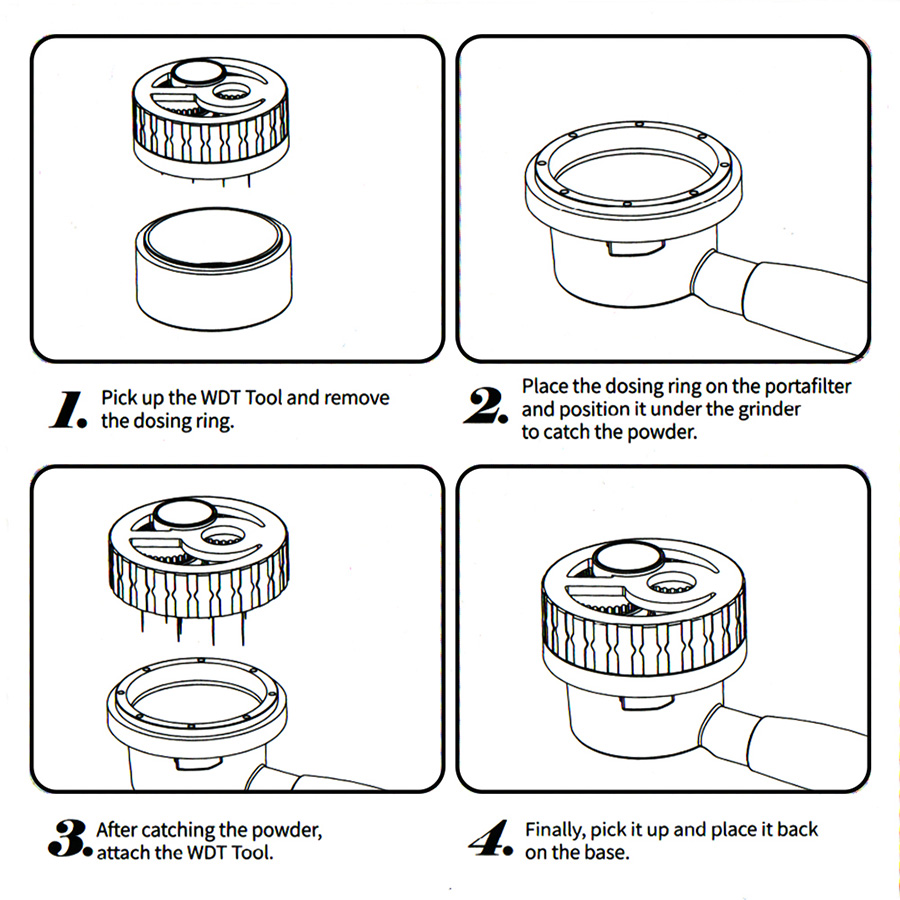 1. Pick up the WDT Tool and remove the dosing ring.

2. Place the dosing ring on the portafilter and position it under the grinder to catch the powder.

3. After catching the powder, attach the WDT Tool.

4. Finally, pick it up and place it back on the base.