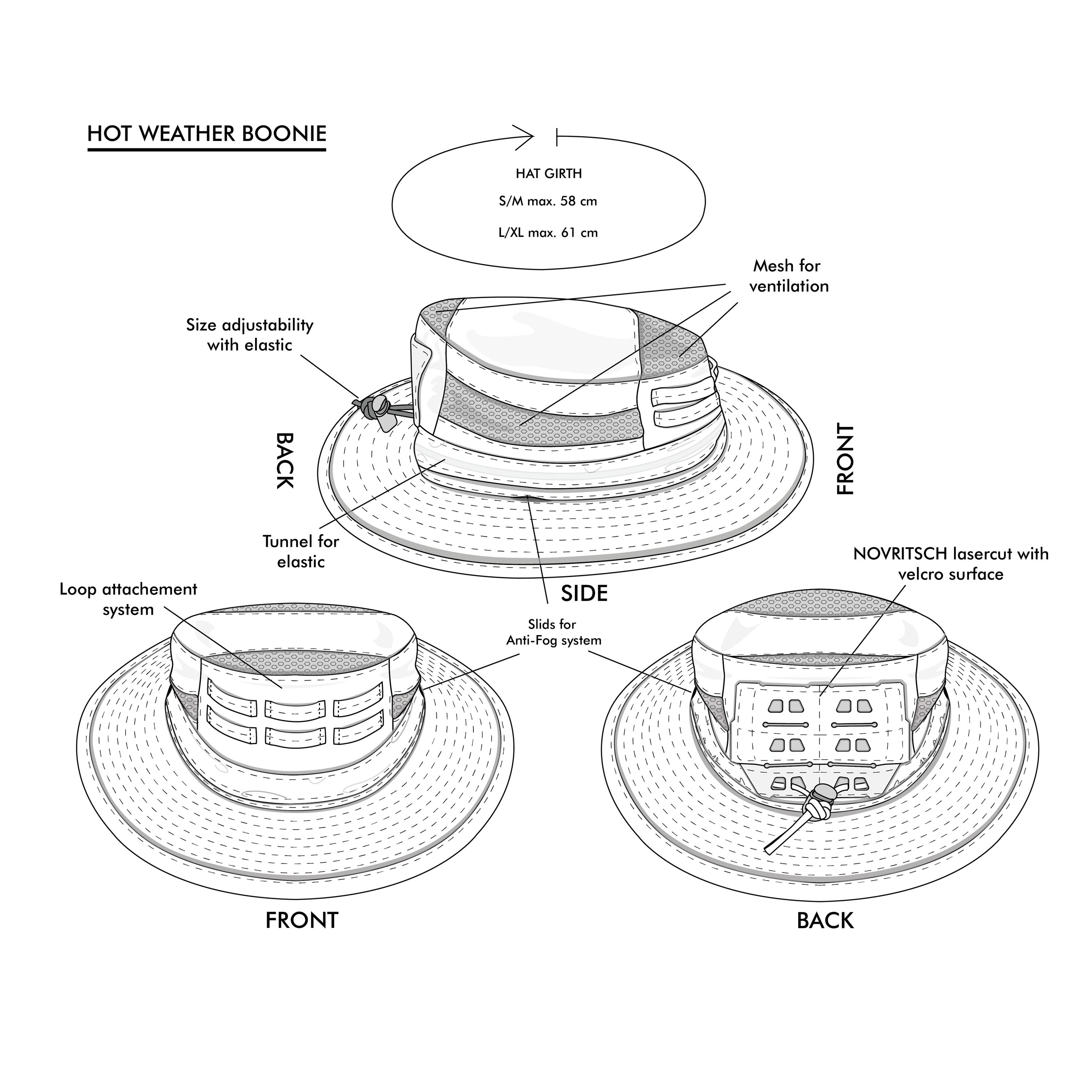 HOT WEATHER BOONIE

HAT GIRTH

S/M max. 58 cm

L/XL max. 61 cm

Mesh for ventilation

Size adjustability with elastic

BACK

FRONT

Tunnel for elastic

SIDE

NOVRITSCH lasercut with velcro surface

Loop attachement system

Slids for Anti-Fog system

FRONT

BACK