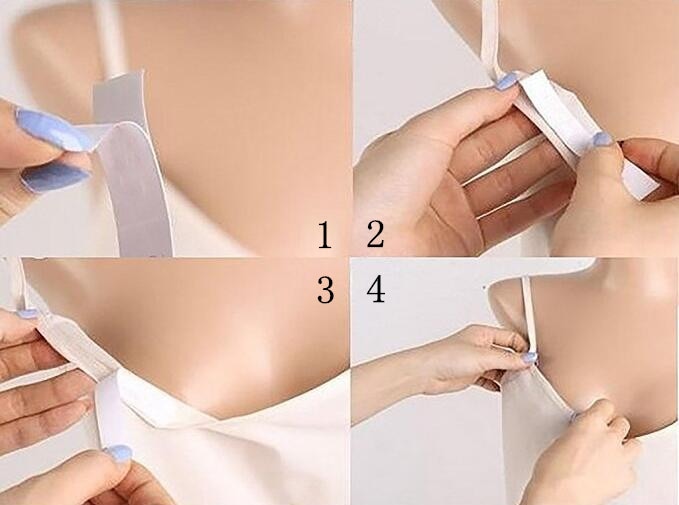 1 2
3 4