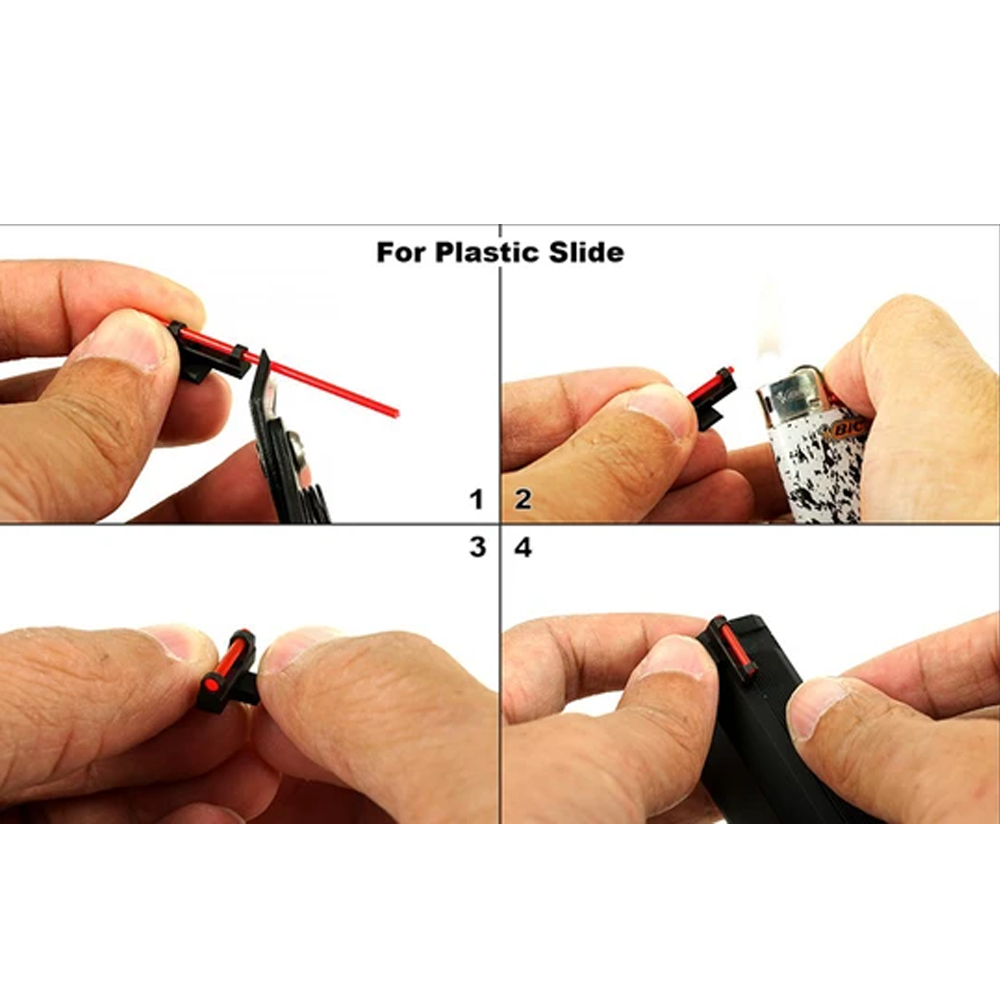 For Plastic Slide

1

2

BIC

3

4