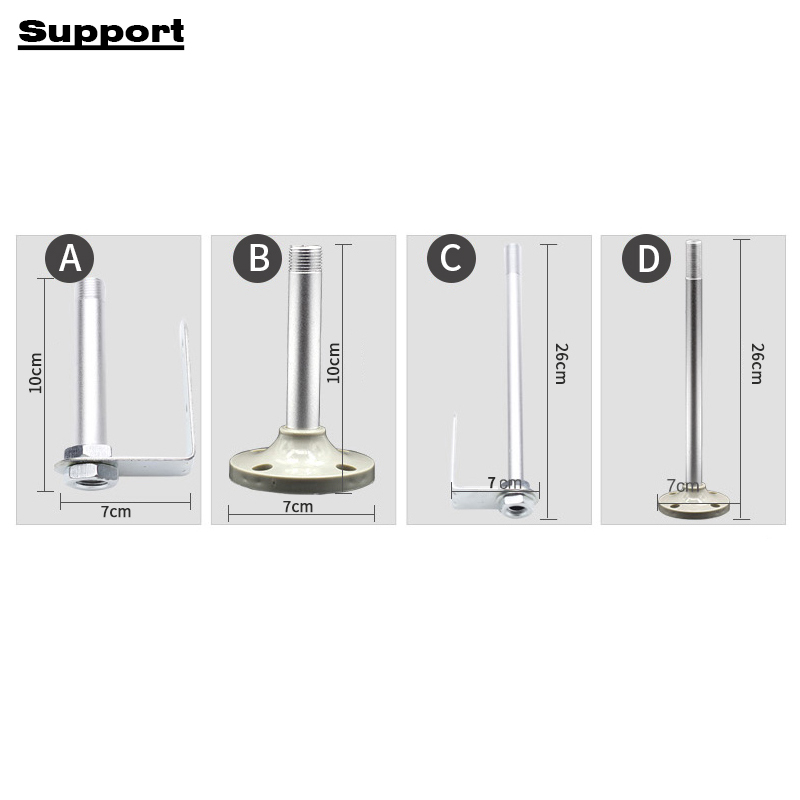 Support

A

10cm

7cm

B

10cm

7cm

C

26cm

7cm

D

26cm

7cm